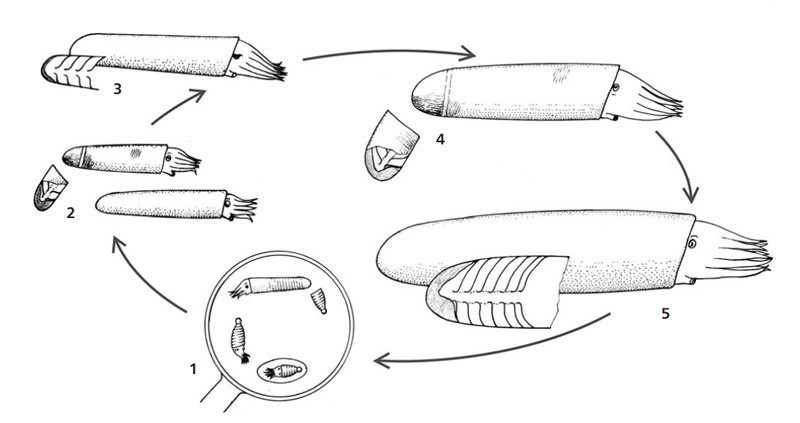 3

4

2

5

1