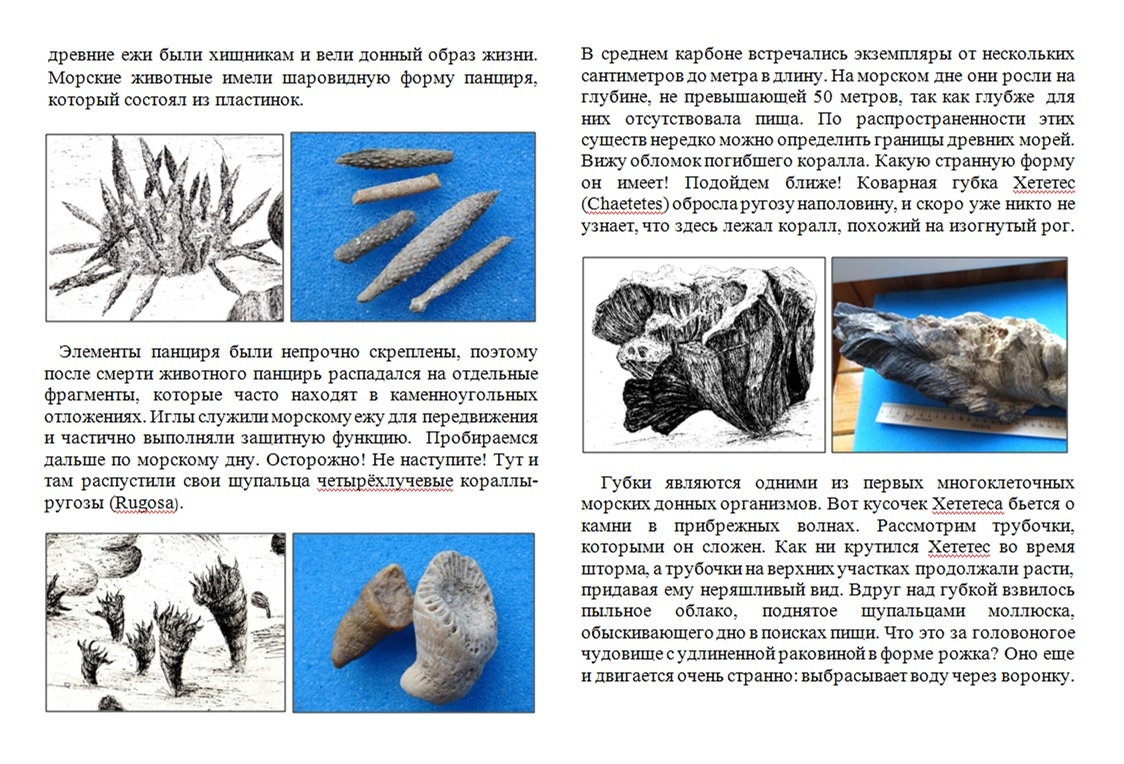 древние ежи были хищникам и вели донный образ жизни. Морские животные имели шаровидную форму панциря, который состоял из пластинок.

Элементы панциря были непрочно скреплены, поэтому после смерти животного панцирь распадался на отдельные фрагменты, которые часто находят в каменноугольных отложениях. Иглы служили морскому ежу для передвижения и частично выполняли защитную функцию. Пробираемся дальше по морскому дну. Осторожно! Не наступите! Тут и там распустили свои щупальца четырёхлучевые кораллы-ругозы (Rugosa).

В среднем карбоне встречались экземпляры от нескольких сантиметров до метра в длину. На морском дне они росли на глубине, не превышающей 50 метров, так как глубже для них отсутствовала пища. По распространенности этих существ нередко можно определить границы древних морей. Вижу обломок погибшего коралла. Какую странную форму он имеет! Подойдем ближе! Коварная губка Хететес (Chaetetes) обросла ругозу наполовину, и скоро уже никто не узнает, что здесь лежал коралл, похожий на изогнутый рог.

Губки являются одними из первых многоклеточных морских донных организмов. Вот кусочек Хететеса бьется о камни в прибрежных волнах. Рассмотрим трубочки, которыми он сложен. Как ни крутился Хететес во время шторма, а трубочки на верхних участках продолжали расти, придавая ему неряшливый вид. Вдруг над губкой взвилось пыльное облако, поднятое щупальцами моллюска, обыскивающего дно в поисках пищи. Что это за головоногое чудовище с удлиненной раковиной в форме рожка? Оно еще и двигается очень странно: выбрасывает воду через воронку.