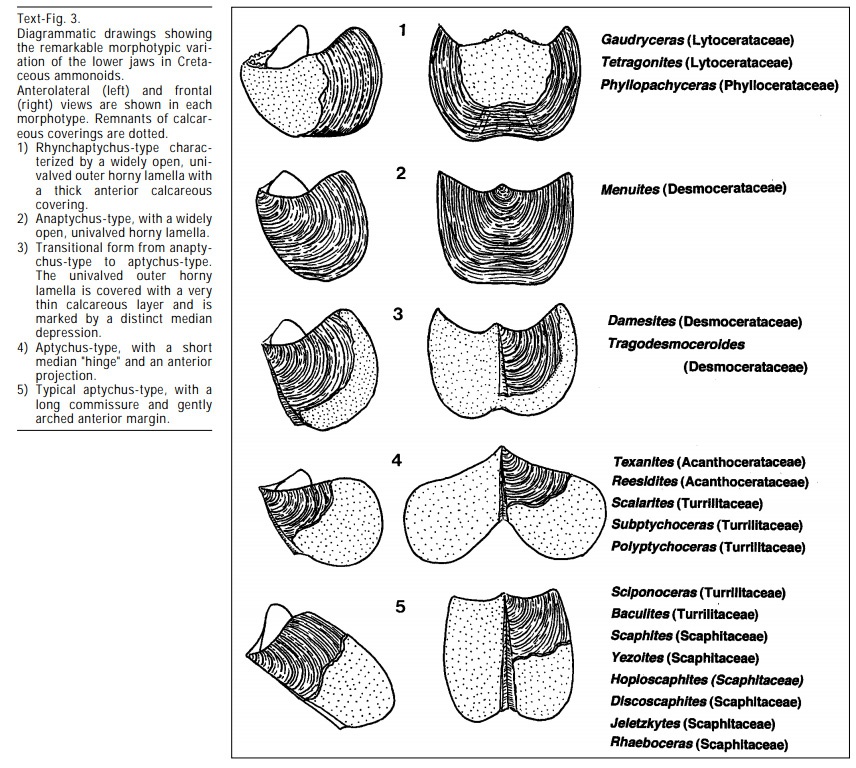 Text-Fig. 3.
Diagrammatic drawings showing the remarkable morphotypic variation of the lower jaws in Cretaceous ammonoids.
Anterolateral (left) and frontal (right) views are shown in each morphotype. Remnants of calcareous coverings are dotted.
1) Rhynchaptychus-type characterized by a widely open, univalved outer horny lamella with a thick anterior calcareous covering.
2) Anaptychus-type, with a widely open, univalved horny lamella.
3) Transitional form from anaptychus-type to aptychus-type. The univalved outer horny lamella is covered with a very thin calcareous layer and is marked by a distinct median depression.
4) Aptychus-type, with a short median "hinge" and an anterior projection.
5) Typical aptychus-type, with a long commissure and gently arched anterior margin.

1
Gaudryceras (Lytocerataceae)
Tetragonites (Lytocerataceae)
Phyllopachyceras (Phyllocerataceae)

2
Menuites (Desmocerataceae)

3
Damesites (Desmocerataceae)
Tragodesmoceroides (Desmocerataceae)

4
Texanites (Acanthocerataceae)
Reesidites (Acanthocerataceae)
Scalarites (Turrilitaceae)
Subptychoceras (Turrilitaceae)
Polyptychoceras (Turrilitaceae)

5
Sciponoceras (Turrilitaceae)
Baculites (Turrilitaceae)
Scaphites (Scaphitaceae)
Yezoites (Scaphitaceae)
Hoploscaphites (Scaphitaceae)
Discoscaphites (Scaphitaceae)
Jeletzkytes (Scaphitaceae)
Rhaeboceras (Scaphitaceae)