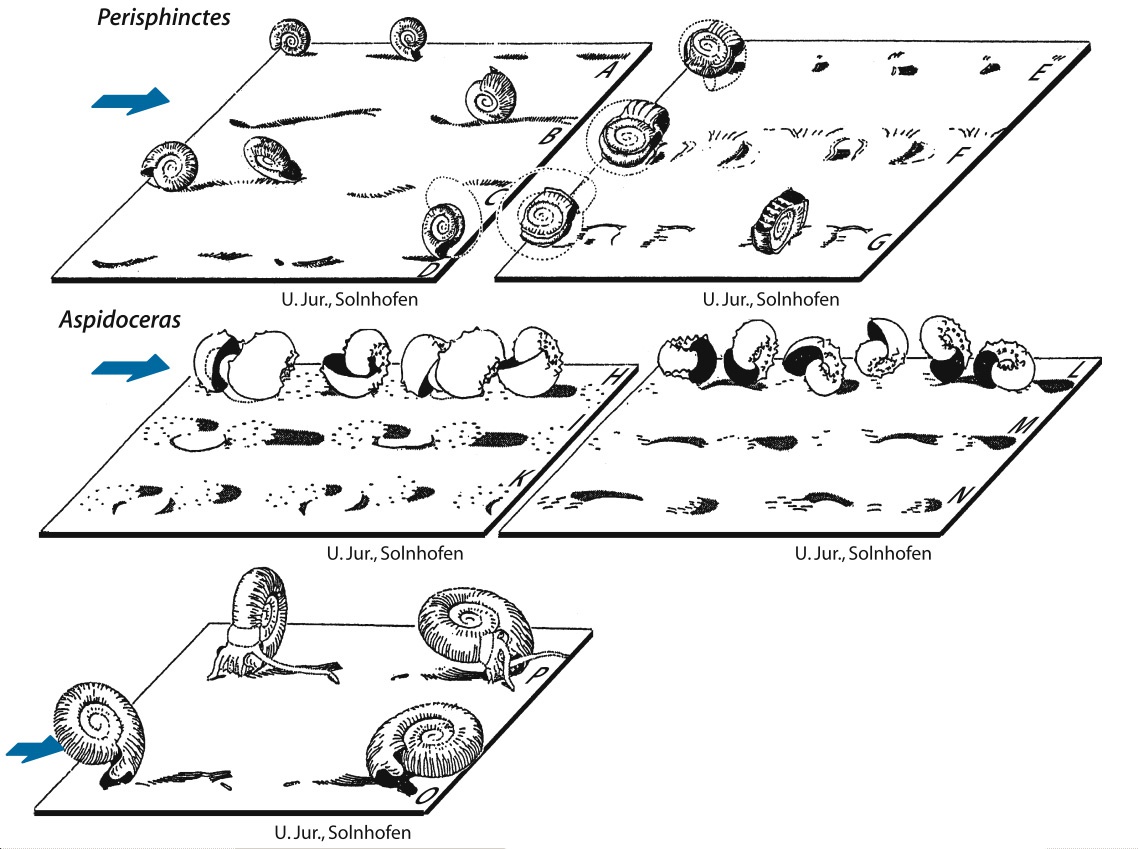 Perisphinctes

A

B

C

D

E

F

G

U. Jur., Solnhofen

U. Jur., Solnhofen

Aspidoceras

H

I

K

L

M

N

U. Jur., Solnhofen

U. Jur., Solnhofen

P

O

U. Jur., Solnhofen