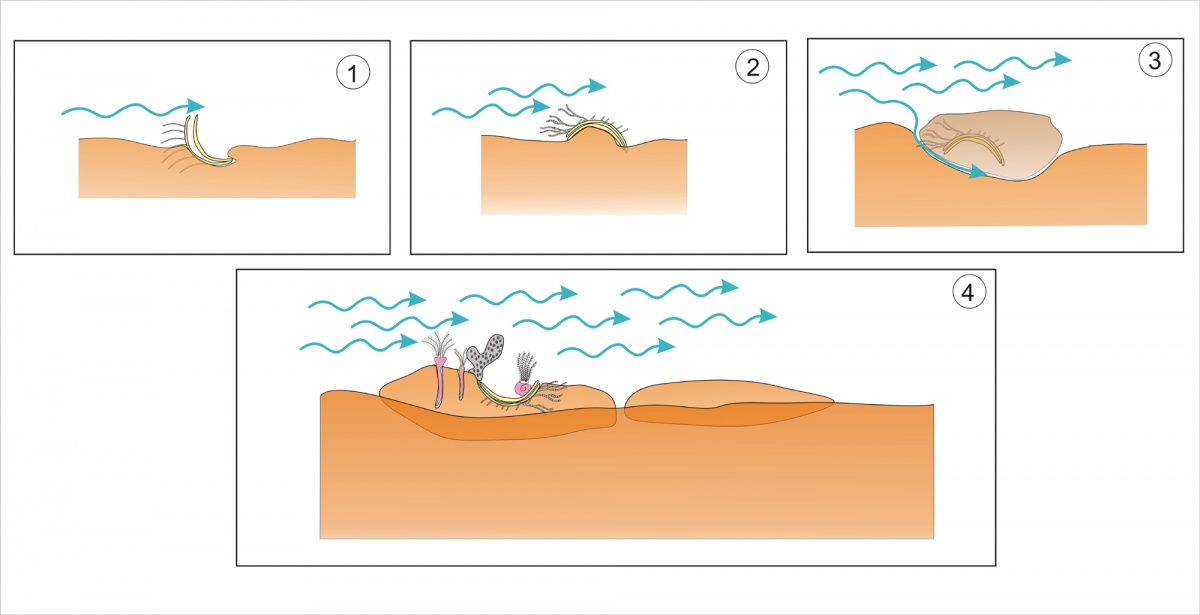 1

2

3

4