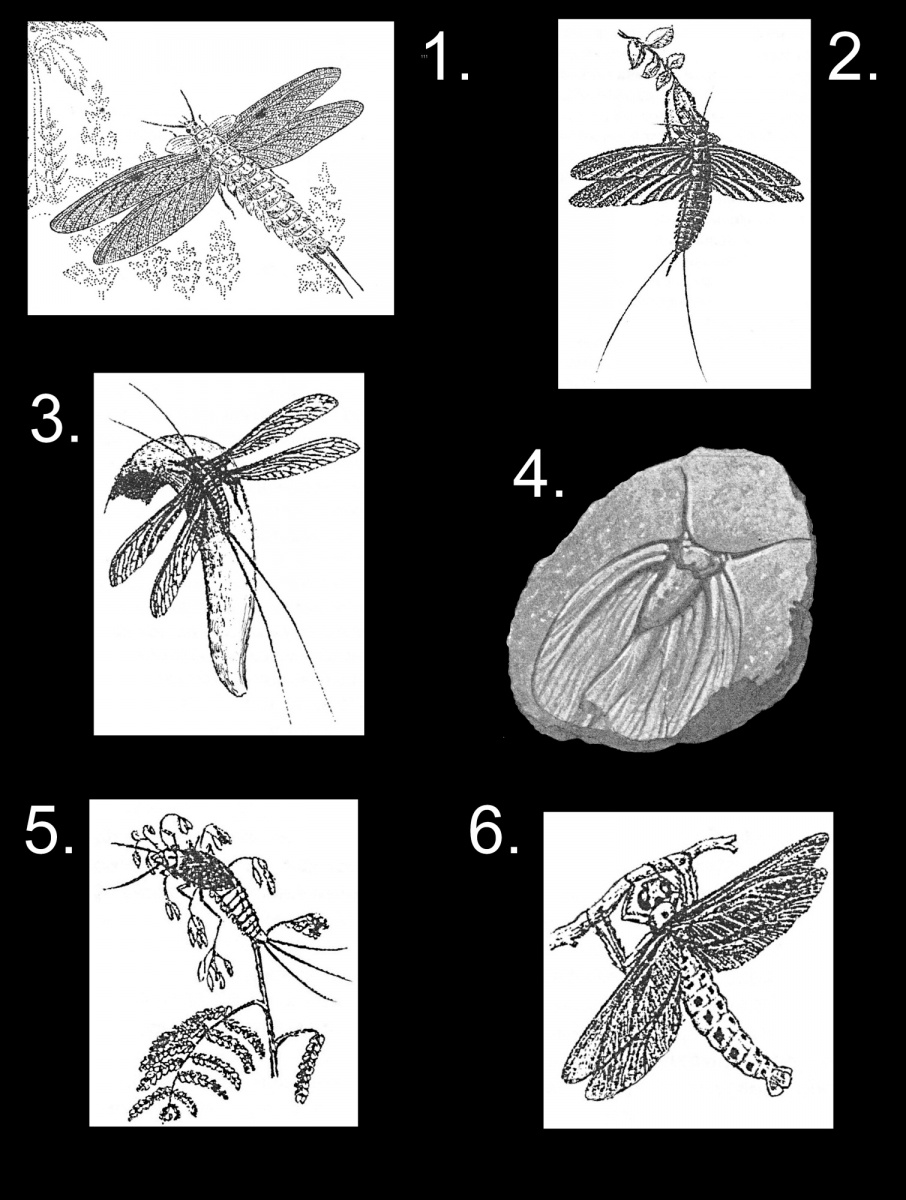 1.

2.

3.

4.

5.

6.