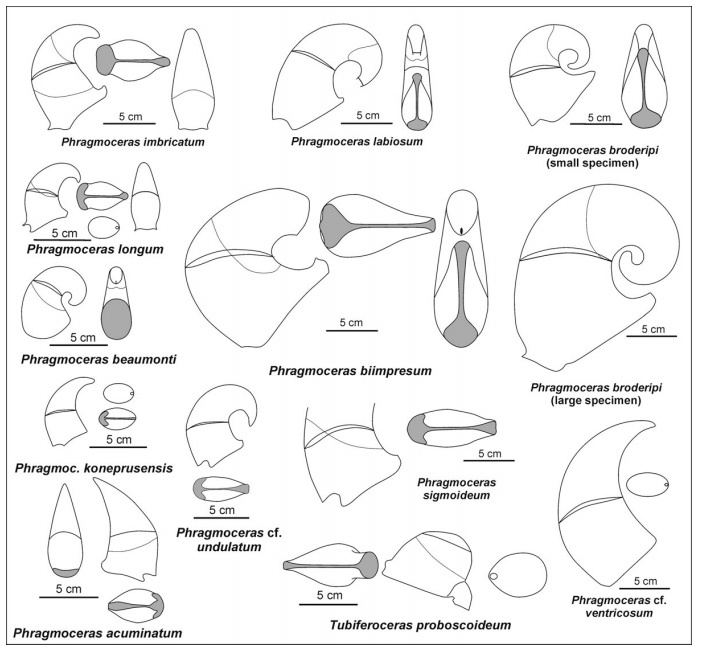 5 cm
Phragmoceras imbricatum

5 cm
Phragmoceras labiosum

5 cm
Phragmoceras broderipi (small specimen)

5 cm
Phragmoceras longum

5 cm
Phragmoceras beaumonti

5 cm
Phragmoceras biimpresum

5 cm
Phragmoceras broderipi (large specimen)

5 cm
Phragmoc. koneprusensis

5 cm
Phragmoceras cf. undulatum

5 cm
Phragmoceras sigmoideum

5 cm
Phragmoceras acuminatum

5 cm
Tubiferoceras proboscoideum

5 cm
Phragmoceras cf. ventricosum