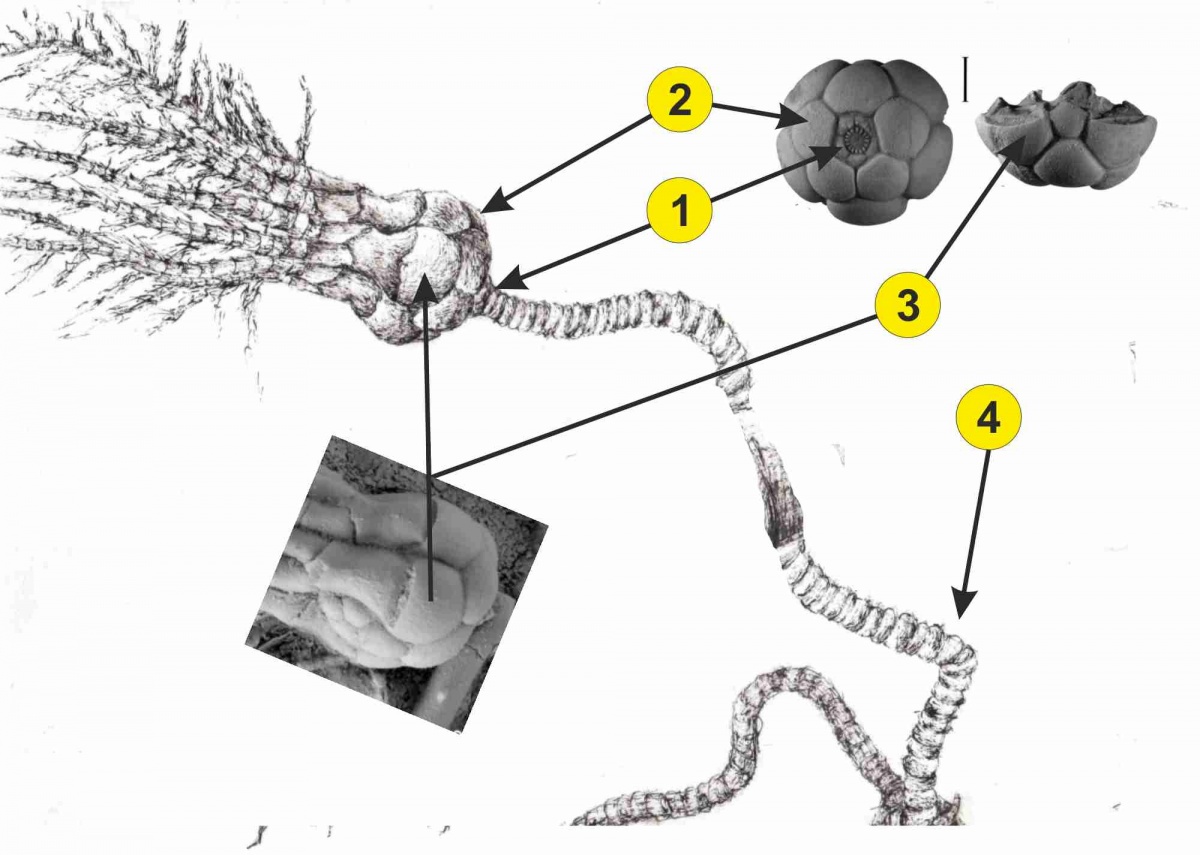 2
1
3
4